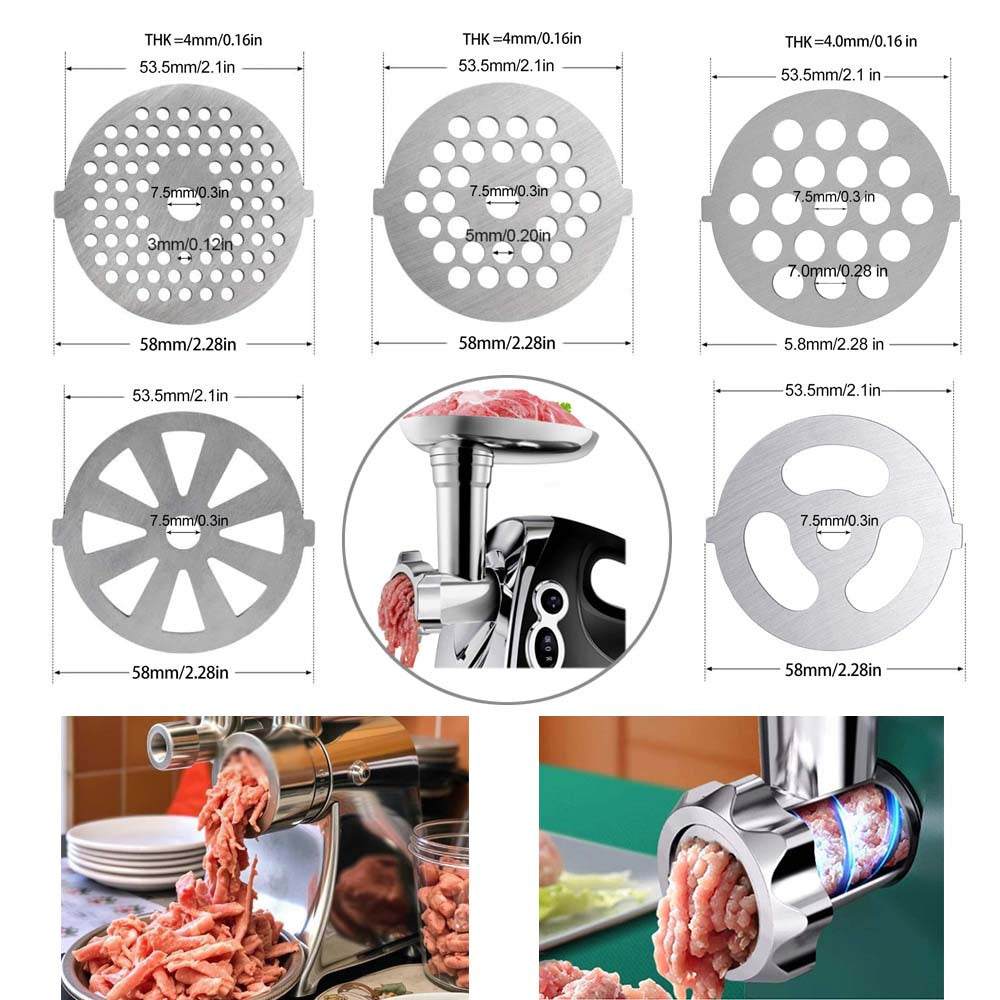 THK =4mm/0.16in
53.5mm/2.1in
7.5mm/0.3in
3mm/0.12in
58mm/2.28in

THK =4mm/0.16in
53.5mm/2.1in
7.5mm/0.3in
5mm/0.20in
58mm/2.28in

THK =4.0mm/0.16 in
53.5mm/2.1 in
7.5mm/0.3 in
7.0mm/0.28 in
5.8mm/2.28 in

53.5mm/2.1in
7.5mm/0.3in
58mm/2.28in

53.5mm/2.1in
7.5mm/0.3in
58mm/2.28in