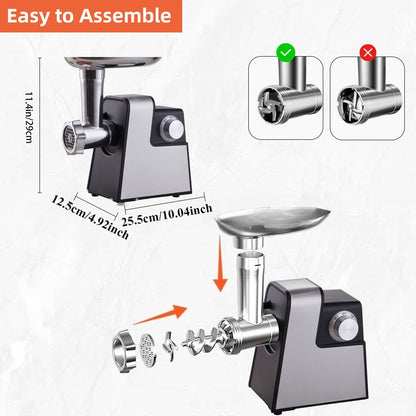 Easy to Assemble

11.4in/29cm

12.5cm/4.92inch

25.5cm/10.04inch