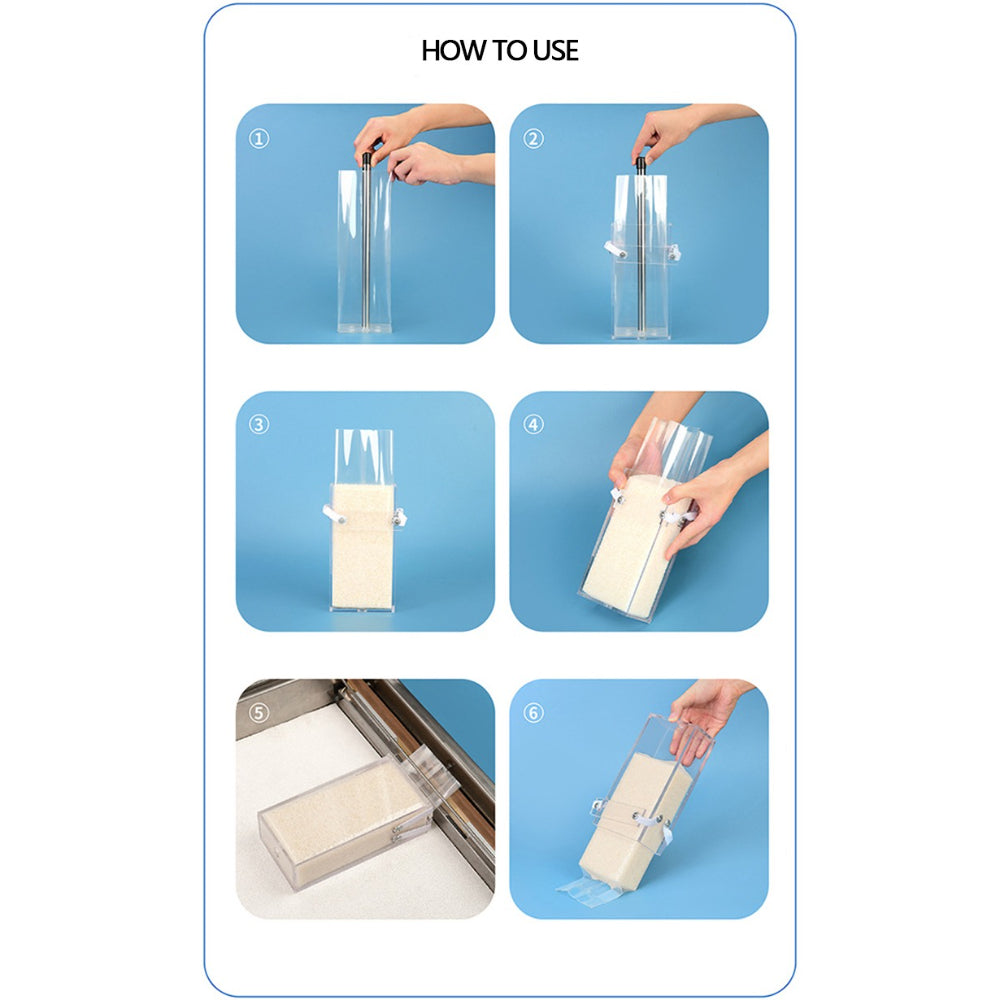 HOW TO USE

①

②

③

④

⑤

⑥