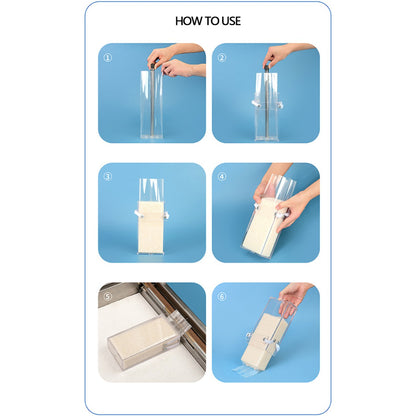 HOW TO USE

①

②

③

④

⑤

⑥