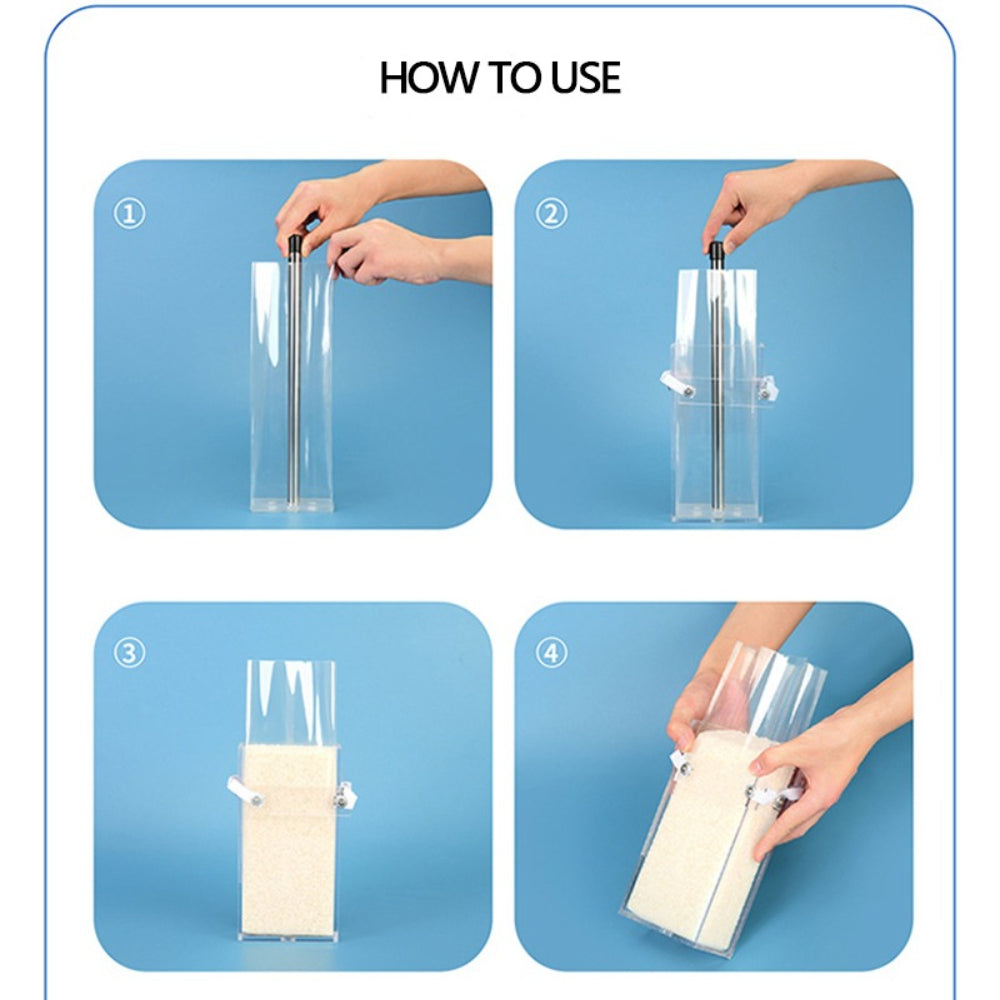 HOW TO USE

①

②

③

④