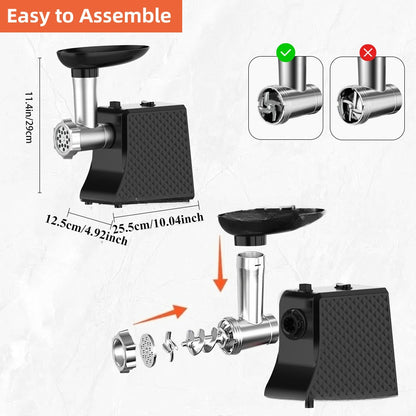 Easy to Assemble

11.4in/29cm

12.5cm/4.92inch

25.5cm/10.04inch