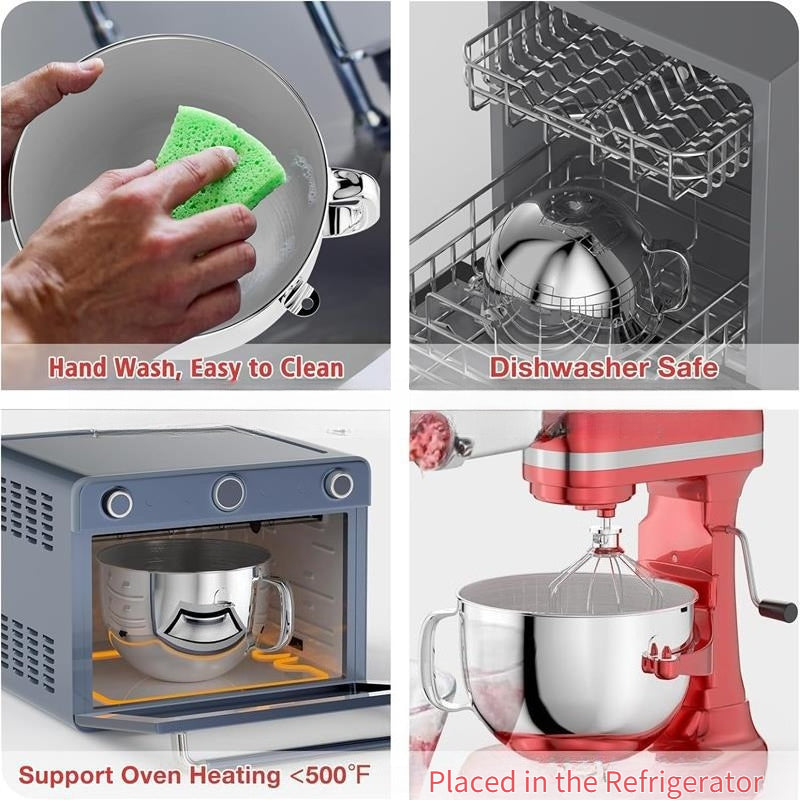 Hand Wash, Easy to Clean

Dishwasher Safe

Support Oven Heating <500°F

Placed in the Refrigerator