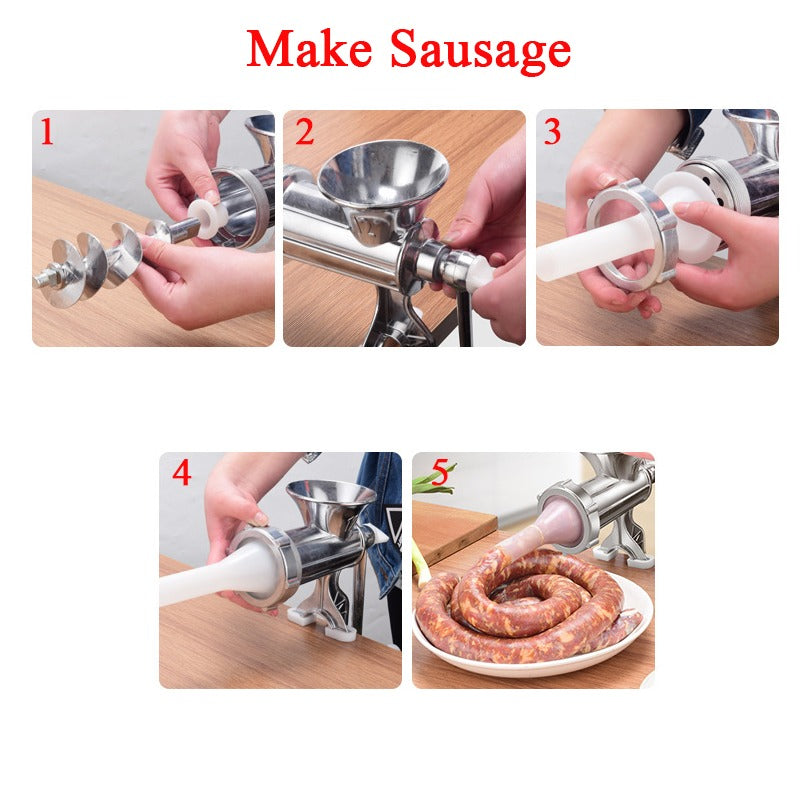 Make Sausage

1

2

3

4

5